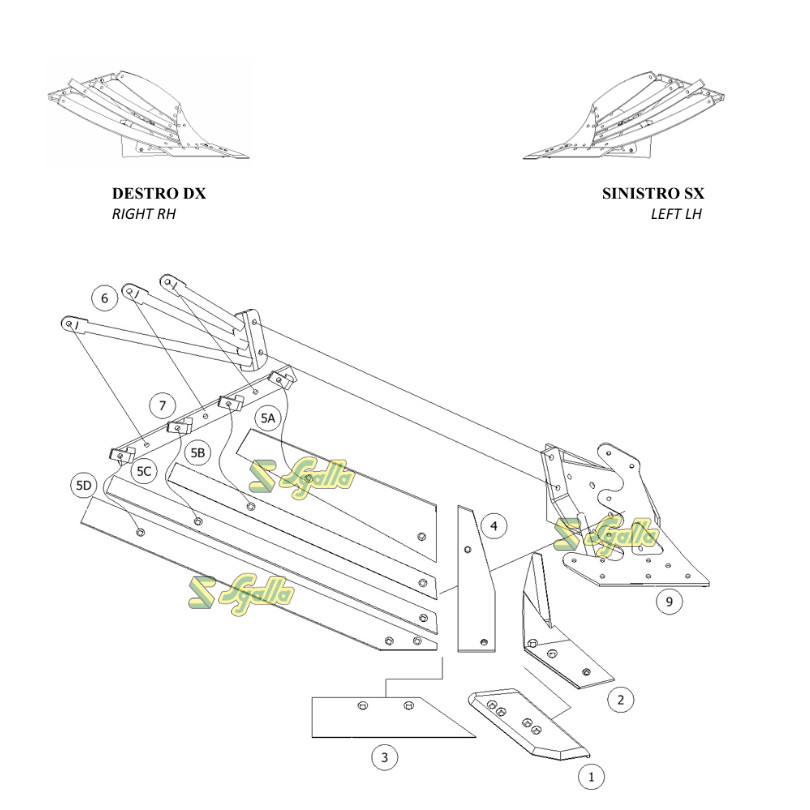 DESTRO DX
RIGHT RH

SINISTRO SX
LEFT LH

6
7
5A
5B
5C
5D
Sgalla
Sgalla
Sgalla
4
9
2
3
1