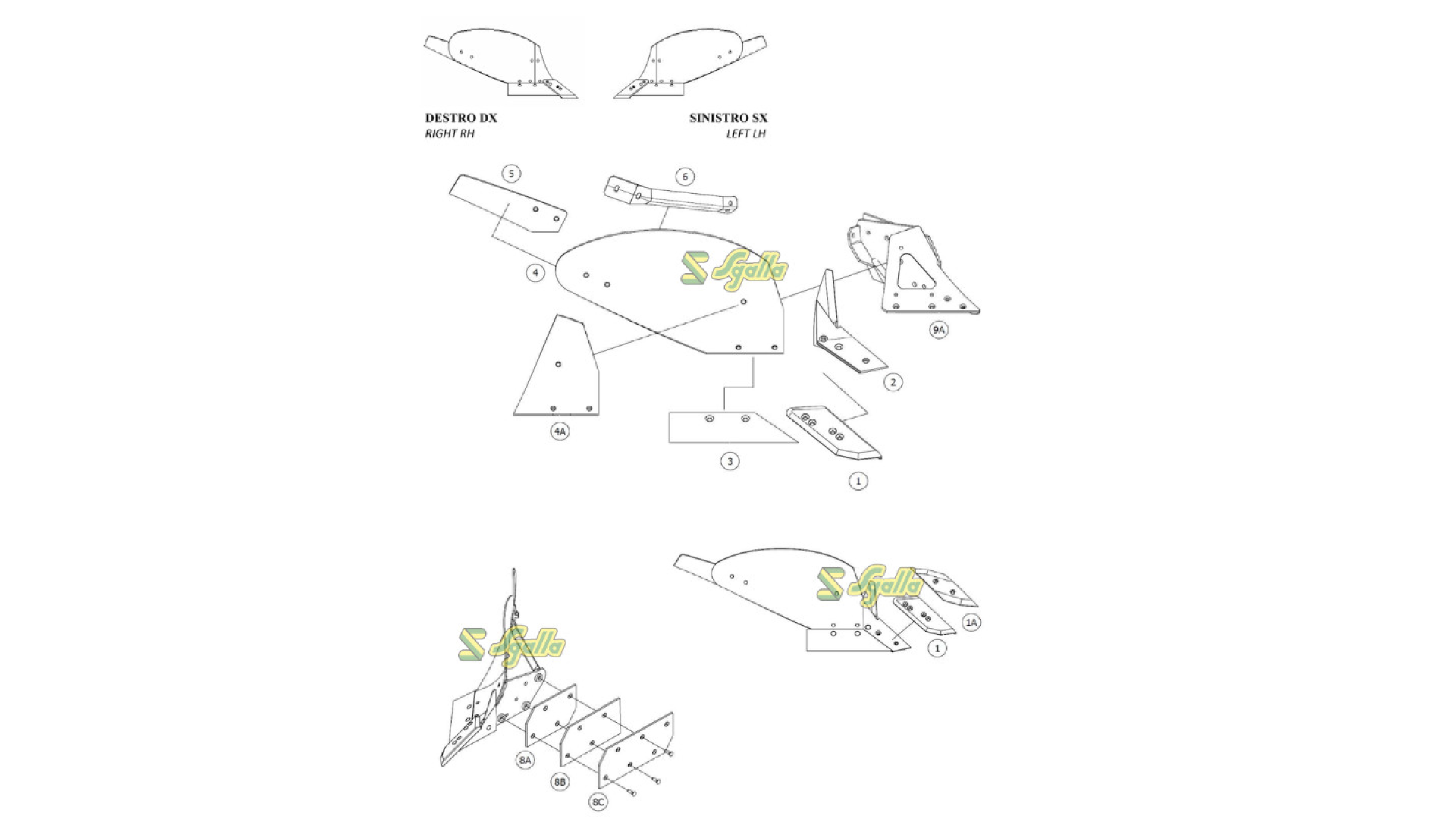 DESTRO DX
RIGHT RH

SINISTRO SX
LEFT LH

5
6
4
Sgalla
9A
2
4A
3
1

Sgalla
1A
1

Sgalla
8A
8B
8C