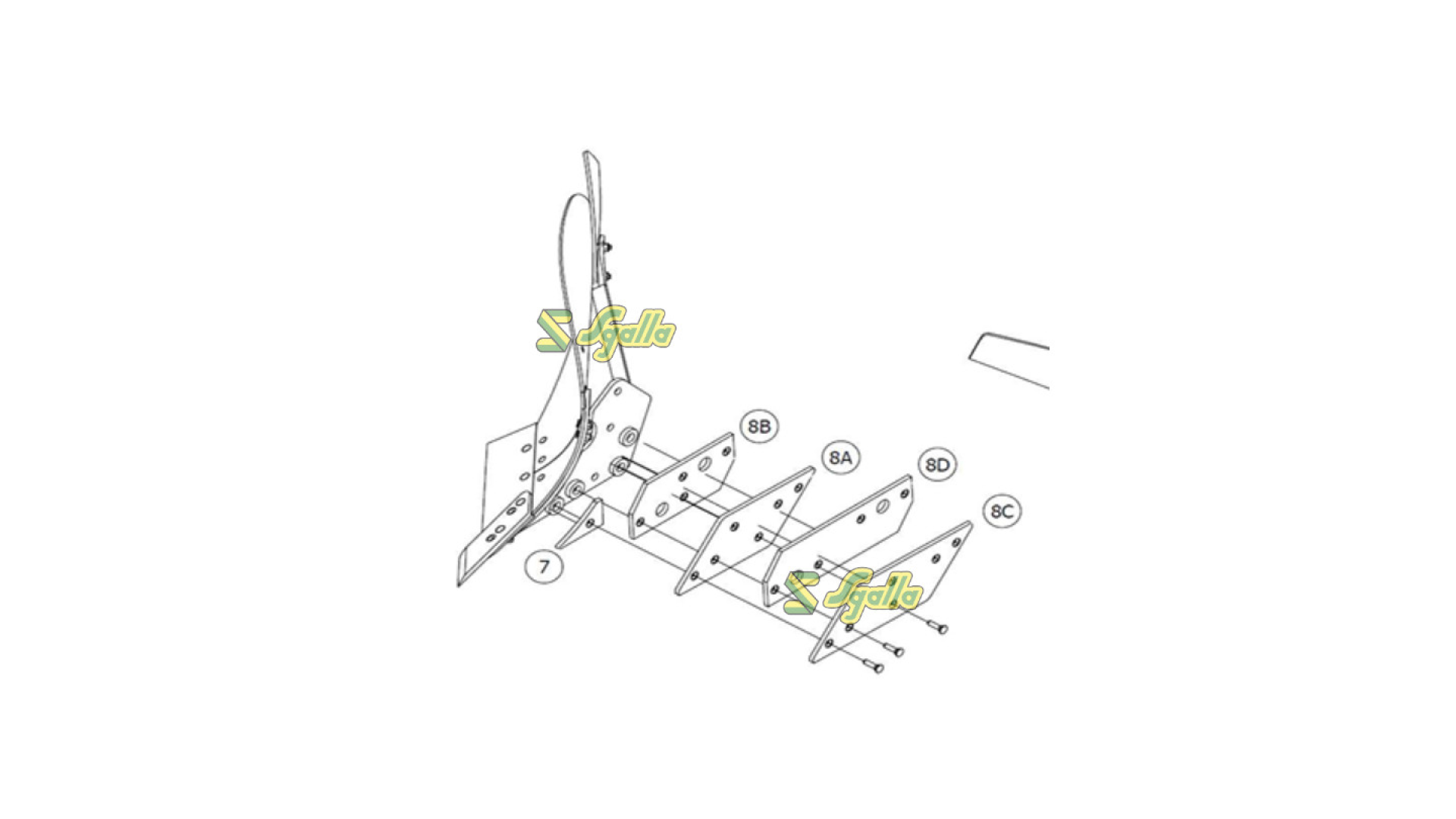 Sgalla

8B

8A

8D

8C

7

Sgalla